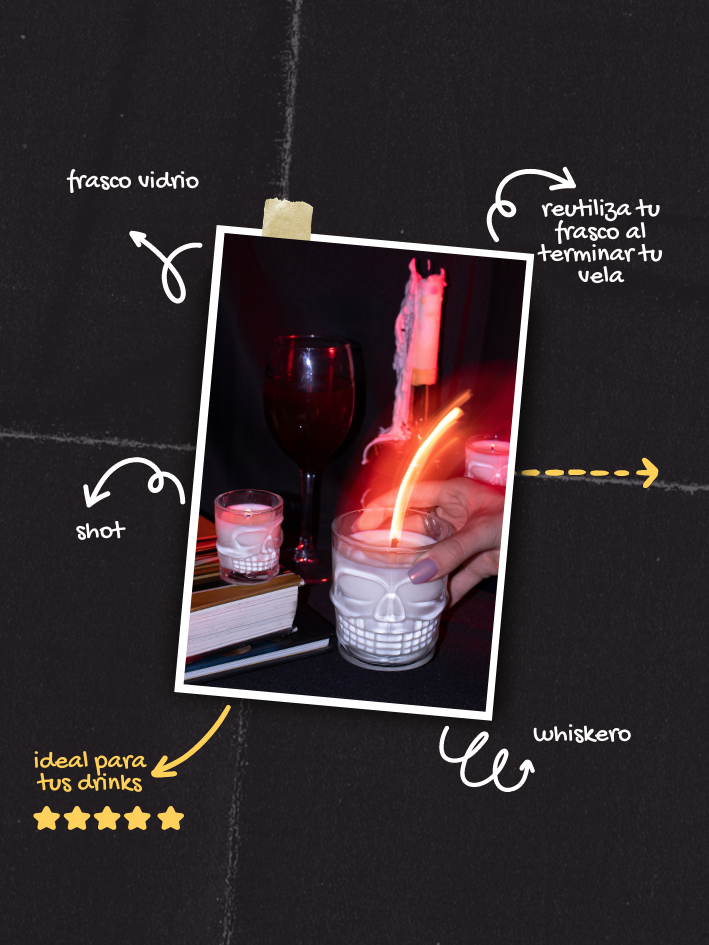 frasco vidrio

reutiliza tu frasco al terminar tu vela

shot

whiskero

ideal para tus drinks